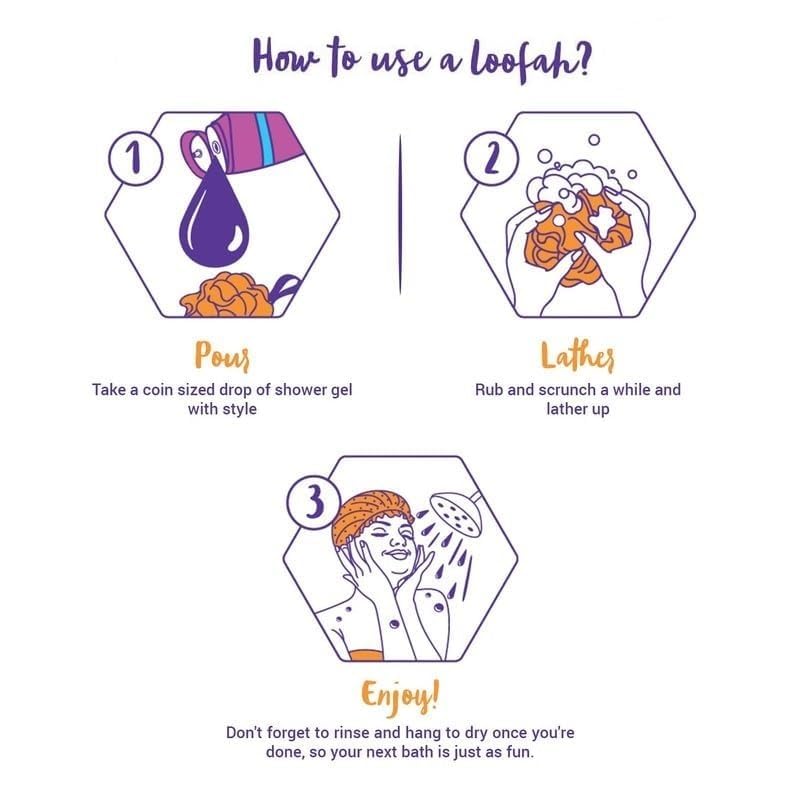 How to use a loofah?

1

Pour

Take a coin sized drop of shower gel with style

2

Lather

Rub and scrunch a while and lather up

3

Enjoy!

Don't forget to rinse and hang to dry once you're done, so your next bath is just as fun.